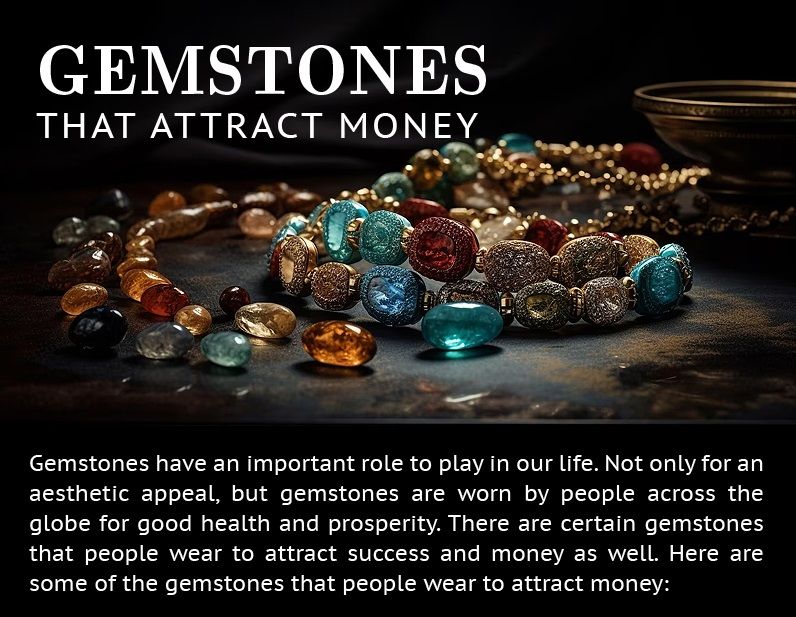 GEMSTONES
THAT ATTRACT MONEY

Gemstones have an important role to play in our life. Not only for an aesthetic appeal, but gemstones are worn by people across the globe for good health and prosperity. There are certain gemstones that people wear to attract success and money as well. Here are some of the gemstones that people wear to attract money: